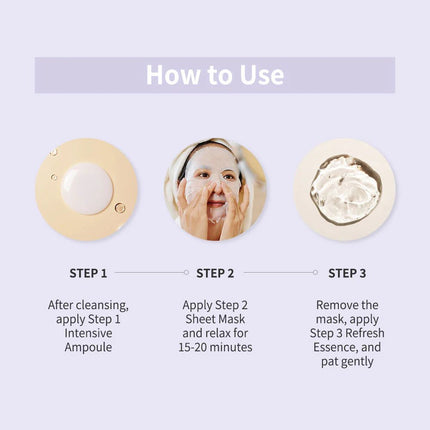 How to Use

STEP 1

After cleansing, apply Step 1 Intensive Ampoule

STEP 2

Apply Step 2 Sheet Mask and relax for 15-20 minutes

STEP 3

Remove the mask, apply Step 3 Refresh Essence, and pat gently