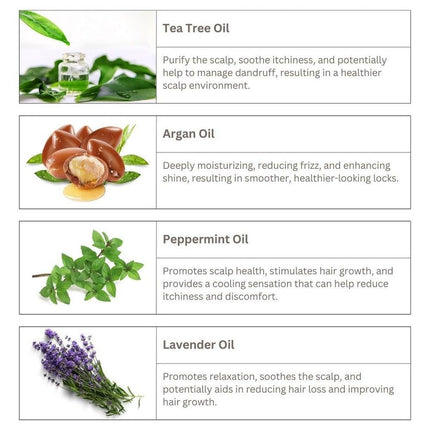 Tea Tree Oil

Purify the scalp, soothe itchiness, and potentially help to manage dandruff, resulting in a healthier scalp environment.

Argan Oil

Deeply moisturizing, reducing frizz, and enhancing shine, resulting in smoother, healthier-looking locks.

Peppermint Oil

Promotes scalp health, stimulates hair growth, and provides a cooling sensation that can help reduce itchiness and discomfort.

Lavender Oil

Promotes relaxation, soothes the scalp, and potentially aids in reducing hair loss and improving hair growth.