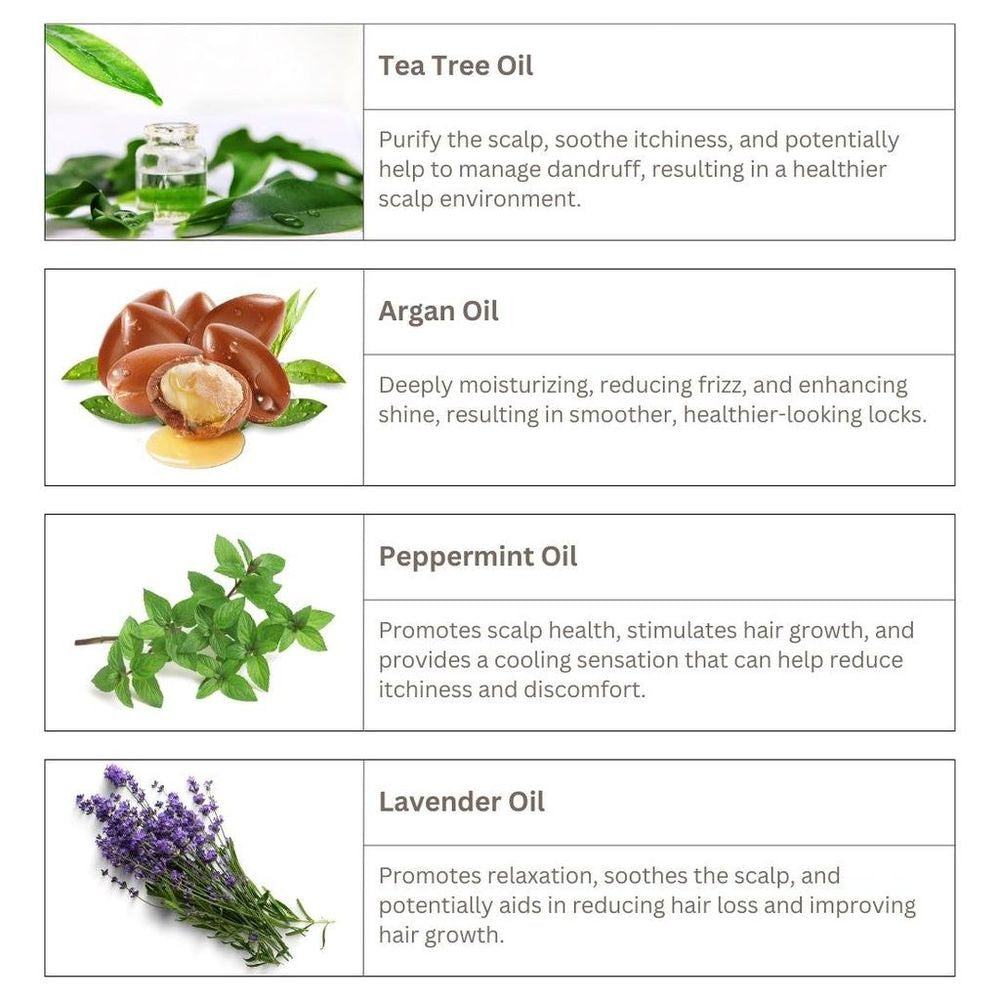 Tea Tree Oil

Purify the scalp, soothe itchiness, and potentially help to manage dandruff, resulting in a healthier scalp environment.

Argan Oil

Deeply moisturizing, reducing frizz, and enhancing shine, resulting in smoother, healthier-looking locks.

Peppermint Oil

Promotes scalp health, stimulates hair growth, and provides a cooling sensation that can help reduce itchiness and discomfort.

Lavender Oil

Promotes relaxation, soothes the scalp, and potentially aids in reducing hair loss and improving hair growth.