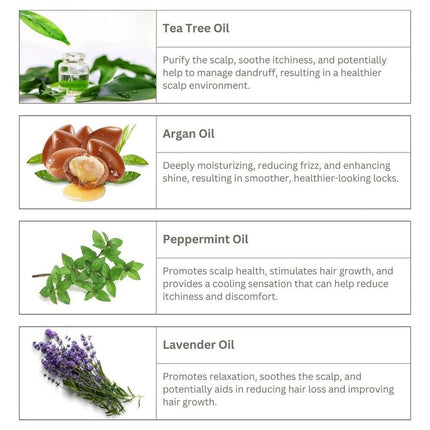 Tea Tree Oil

Purify the scalp, soothe itchiness, and potentially help to manage dandruff, resulting in a healthier scalp environment.

Argan Oil

Deeply moisturizing, reducing frizz, and enhancing shine, resulting in smoother, healthier-looking locks.

Peppermint Oil

Promotes scalp health, stimulates hair growth, and provides a cooling sensation that can help reduce itchiness and discomfort.

Lavender Oil

Promotes relaxation, soothes the scalp, and potentially aids in reducing hair loss and improving hair growth.